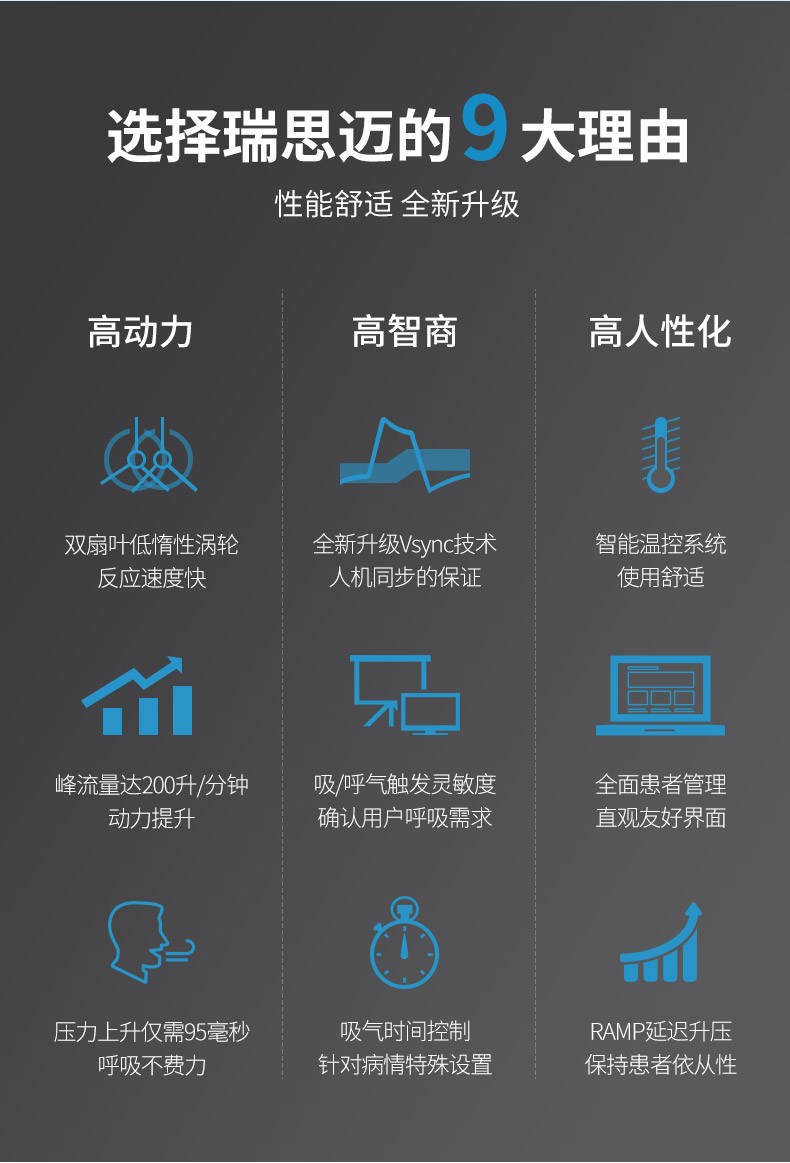 选择瑞思迈的9大理由

性能舒适 全新升级

高动力

双扇叶低惰性涡轮
反应速度快

峰流量达200升/分钟
动力提升

压力上升仅需95毫秒
呼吸不费力

高智商

全新升级Vsync技术
人机同步的保证

吸/呼气触发灵敏度
确认用户呼吸需求

吸气时间控制
针对病情特殊设置

高人性化

智能温控系统
使用舒适

全面患者管理
直观友好界面

RAMP延迟升压
保持患者依从性